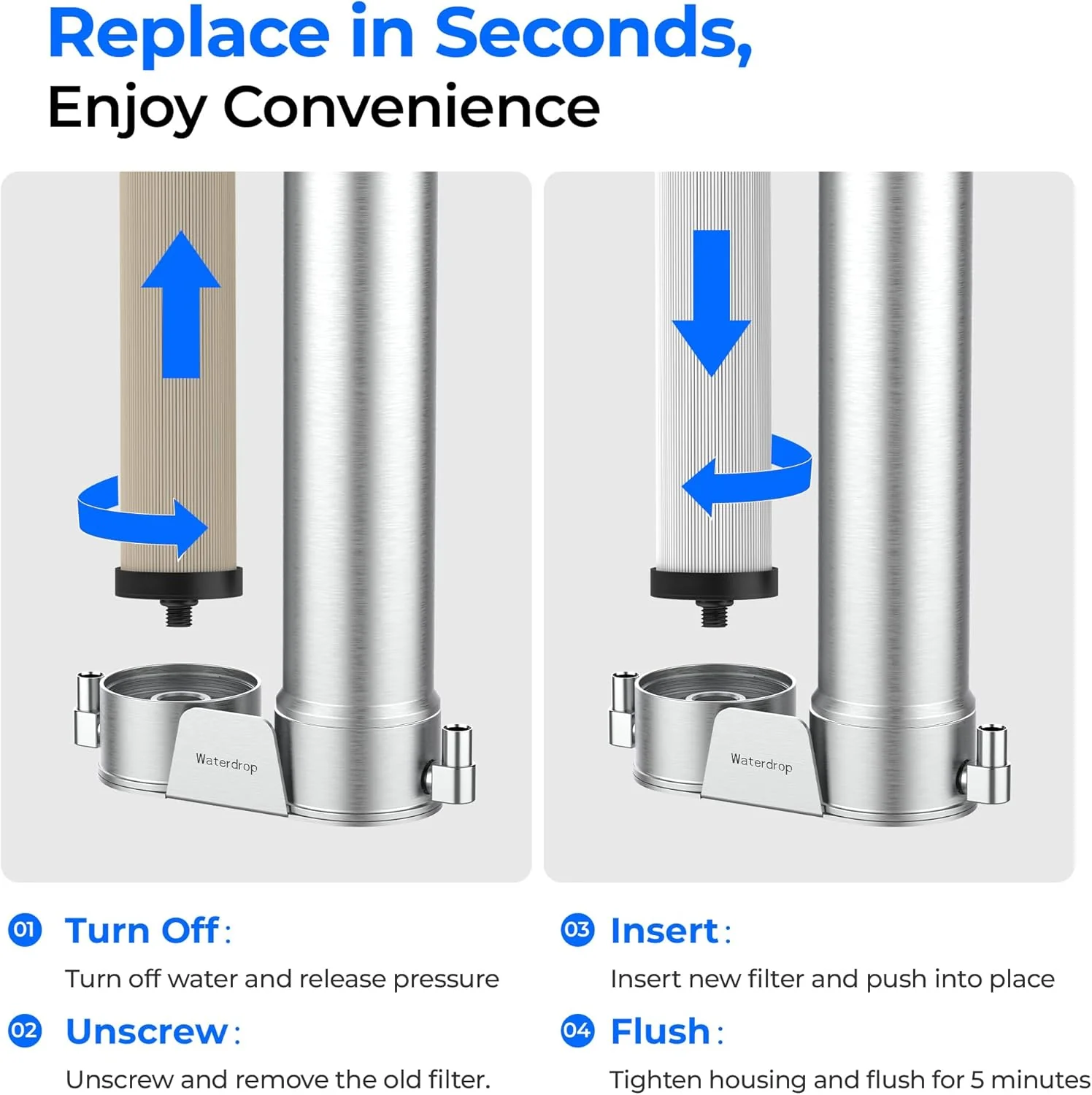 Replace in Seconds,
Enjoy Convenience

Waterdrop

Waterdrop

01 Turn Off:
Turn off water and release pressure

02 Unscrew:
Unscrew and remove the old filter.

03 Insert:
Insert new filter and push into place

04 Flush:
Tighten housing and flush for 5 minutes